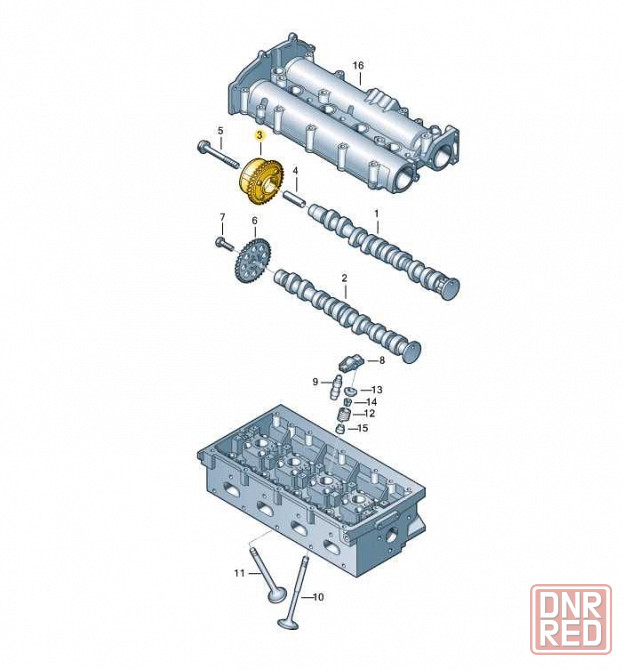 16
5
3
4
1
7
6
2
8
9
13
14
12
15
11
10
DNR RED