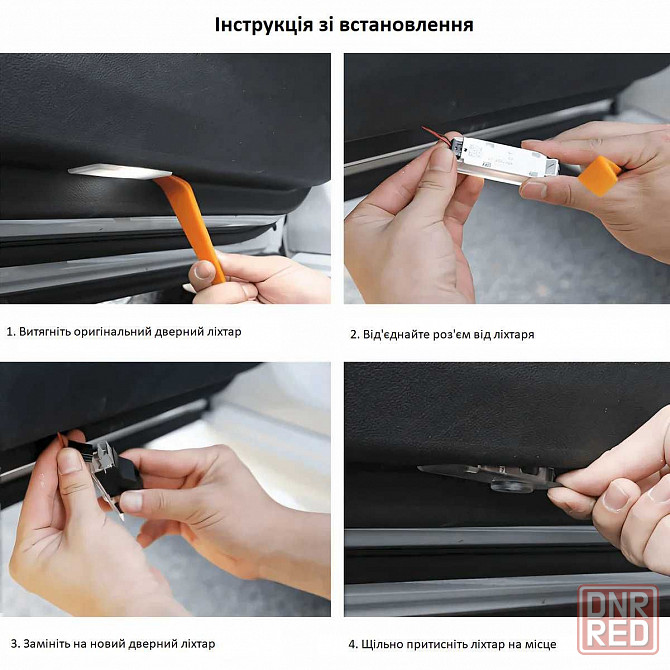 Інструкція зі встановлення

1. Витягніть оригінальний дверний ліхтар

2. Від'єднайте роз'єм від ліхтаря

3. Замініть на новий дверний ліхтар

4. Щільно притисніть ліхтар на місце

DNR RED