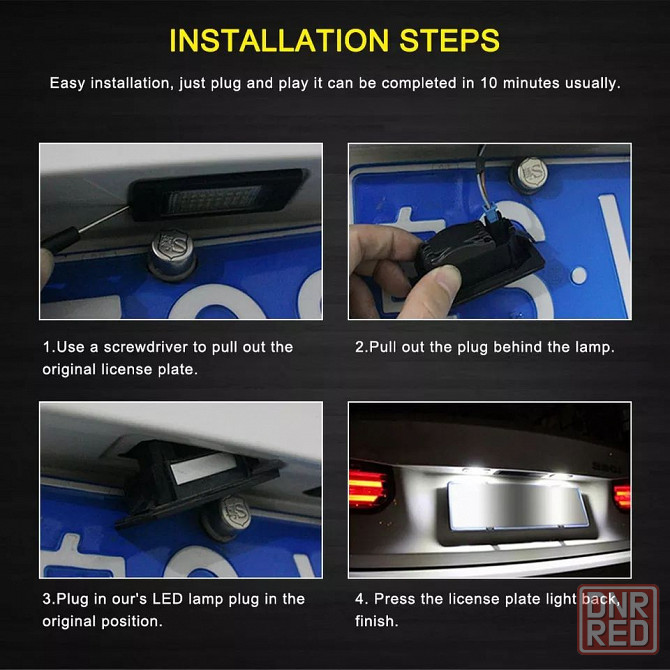 INSTALLATION STEPS

Easy installation, just plug and play it can be completed in 10 minutes usually.

1.Use a screwdriver to pull out the original license plate.

2.Pull out the plug behind the lamp.

3.Plug in our's LED lamp plug in the original position.

4. Press the license plate light back, finish.

DNR RED