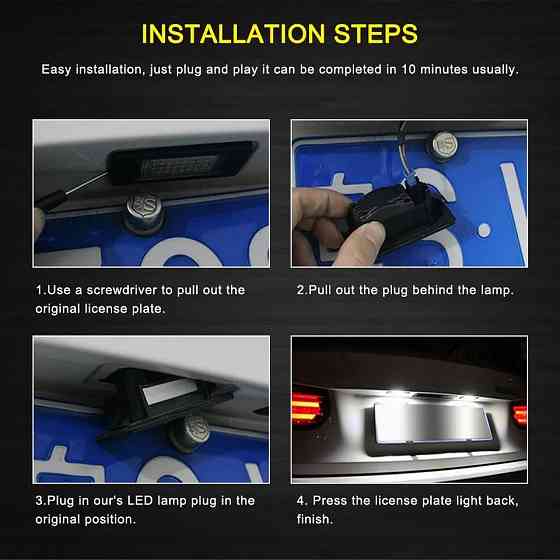 INSTALLATION STEPS

Easy installation, just plug and play it can be completed in 10 minutes usually.

1.Use a screwdriver to pull out the original license plate.

2.Pull out the plug behind the lamp.

3.Plug in our's LED lamp plug in the original position.

4. Press the license plate light back, finish.