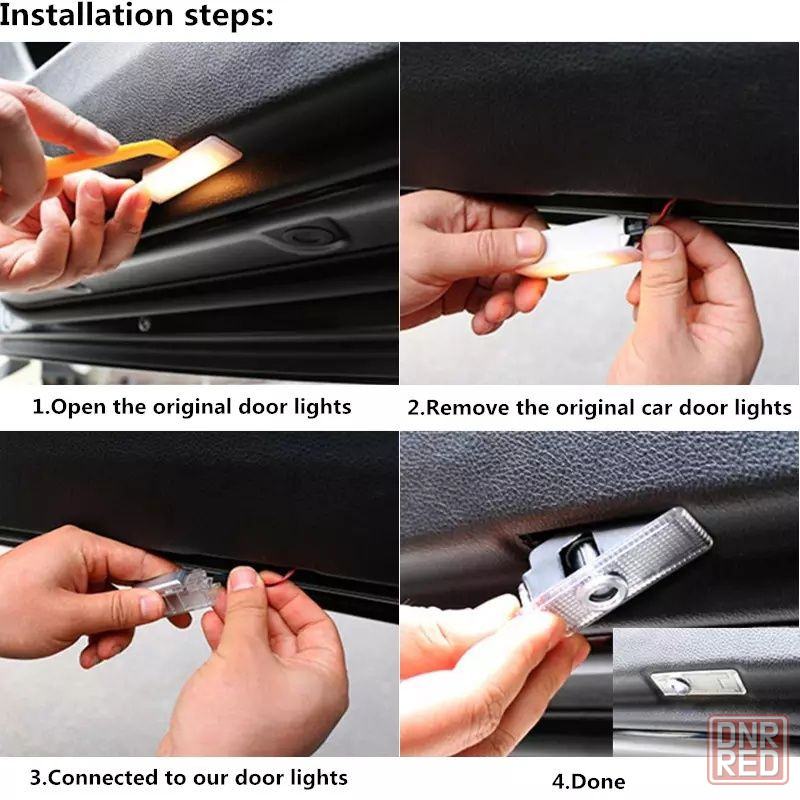 Installation steps:

1.Open the original door lights

2.Remove the original car door lights

3.Connected to our door lights

4.Done

DNR RED