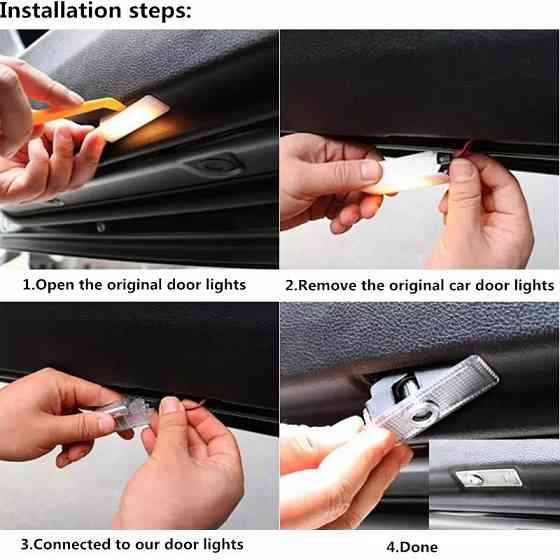 Installation steps:

1.Open the original door lights

2.Remove the original car door lights

3.Connected to our door lights

4.Done