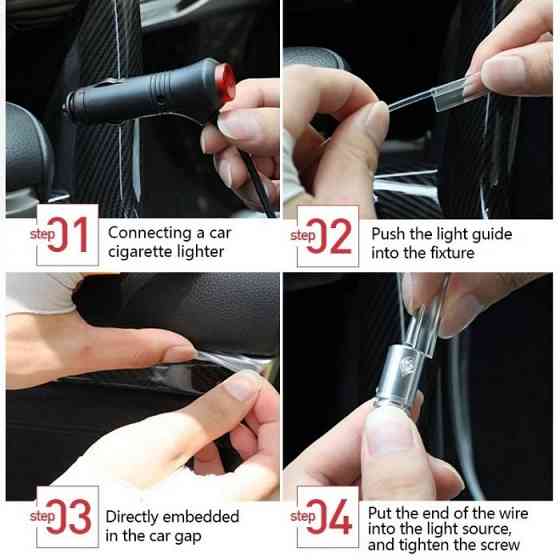 step 01 Connecting a car cigarette lighter

step 02 Push the light guide into the fixture

step 03 Directly embedded in the car gap

step 04 Put the end of the wire into the light source, and tighten the screw