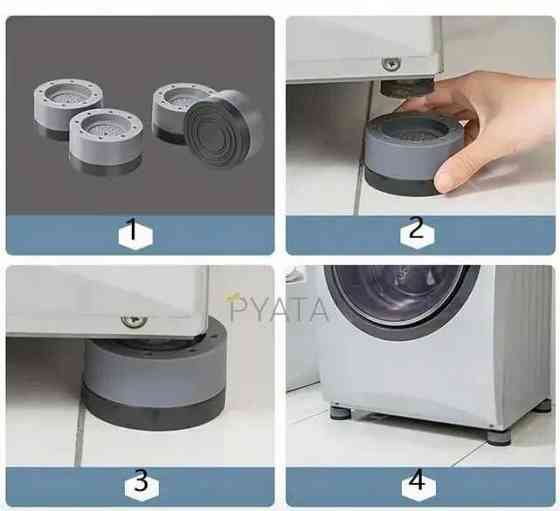 1

2

PYATA

3

4