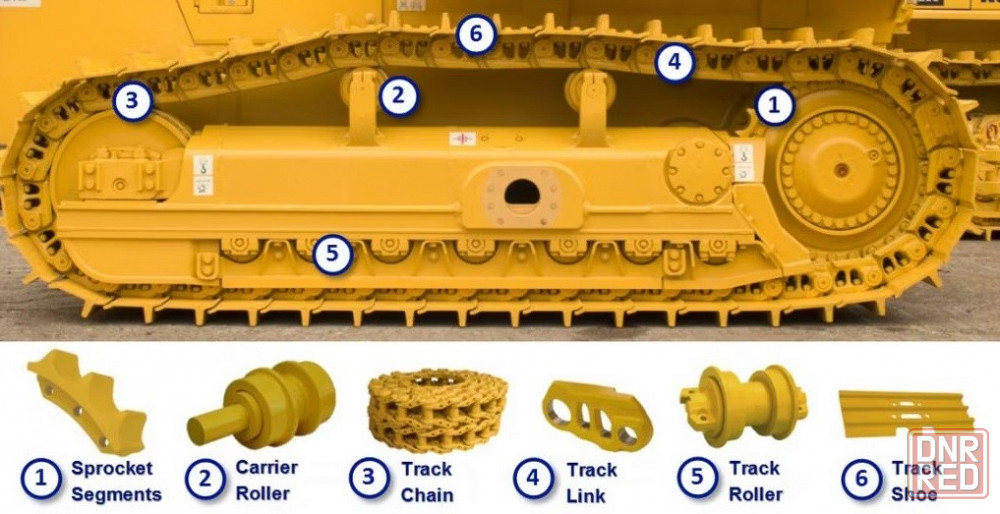 6
4
3
2
1
5

1 Sprocket Segments
2 Carrier Roller
3 Track Chain
4 Track Link
5 Track Roller
6 Track Shoe

DNR RED