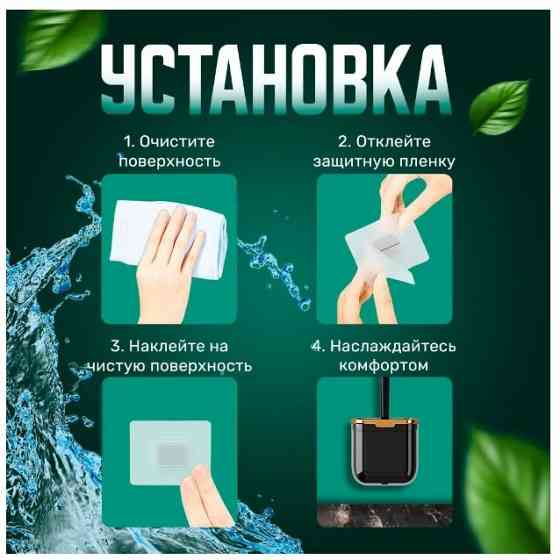 УСТАНОВКА

1. Очистите поверхность

2. Отклейте защитную пленку

3. Наклейте на чистую поверхность

4. Наслаждайтесь комфортом