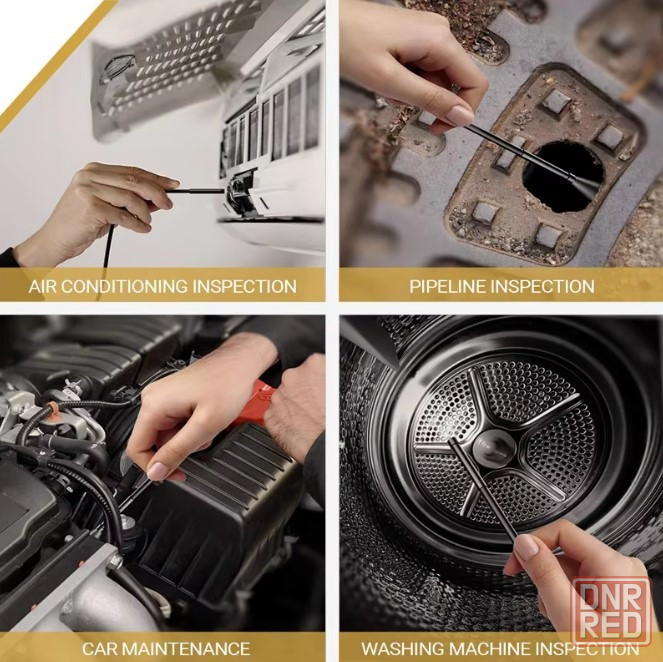 AIR CONDITIONING INSPECTION

PIPELINE INSPECTION

CAR MAINTENANCE

WASHING MACHINE INSPECTION

DNR RED