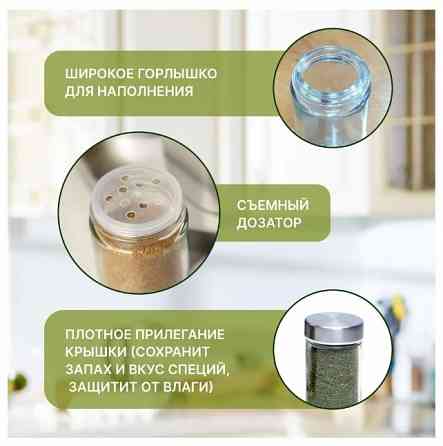 ШИРОКОЕ ГОРЛЫШКО ДЛЯ НАПОЛНЕНИЯ

СЪЕМНЫЙ ДОЗАТОР

ПЛОТНОЕ ПРИЛЕГАНИЕ КРЫШКИ (СОХРАНИТ ЗАПАХ И ВКУС СПЕЦИЙ, ЗАЩИТИТ ОТ ВЛАГИ)