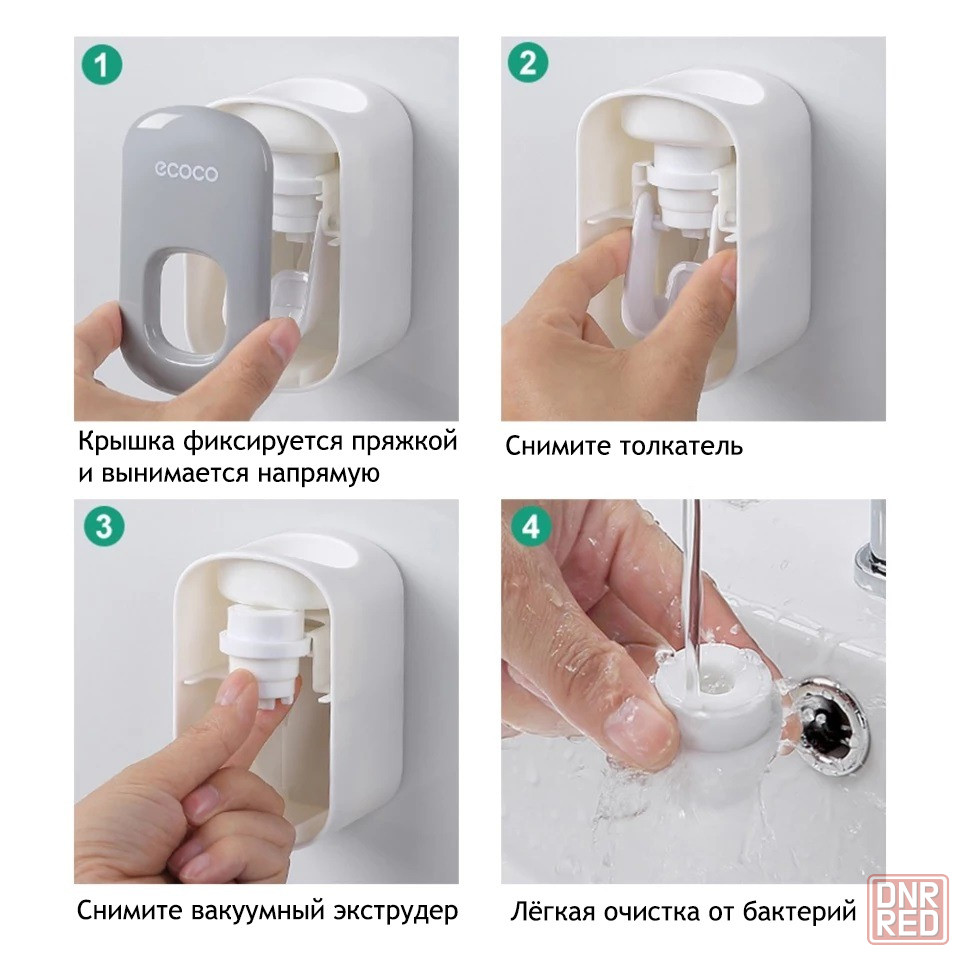 1

ecoco

Крышка фиксируется пряжкой и вынимается напрямую

2

Снимите толкатель

3

Снимите вакуумный экструдер

4

Лёгкая очистка от бактерий

DNR RED