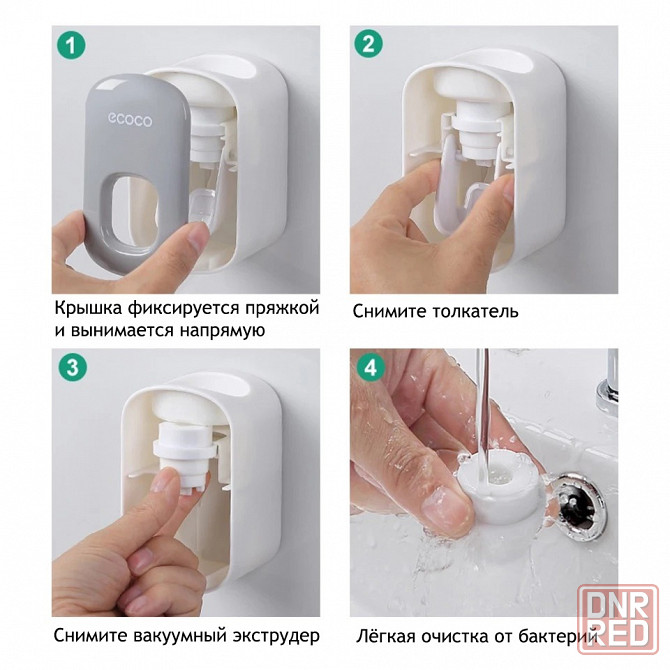 1

ecoco

Крышка фиксируется пряжкой и вынимается напрямую

2

Снимите толкатель

3

Снимите вакуумный экструдер

4

Лёгкая очистка от бактерий

DNR RED