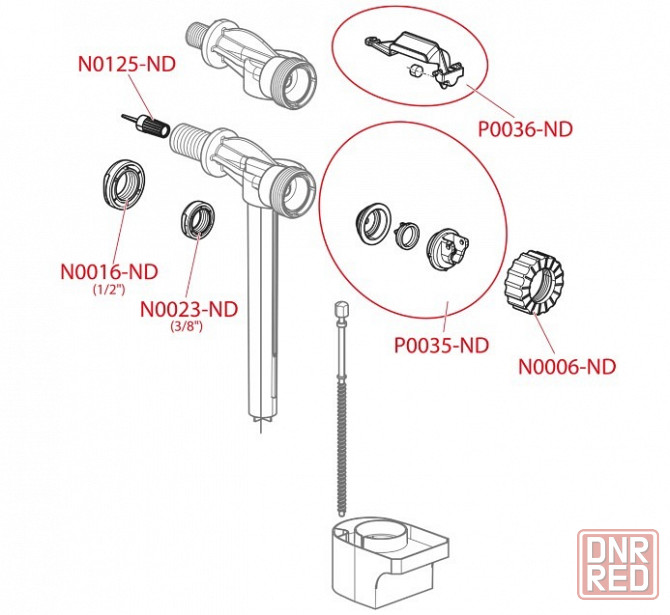 N0125-ND

P0036-ND

N0016-ND
(1/2")

N0023-ND
(3/8")

P0035-ND

N0006-ND

DNR
RED