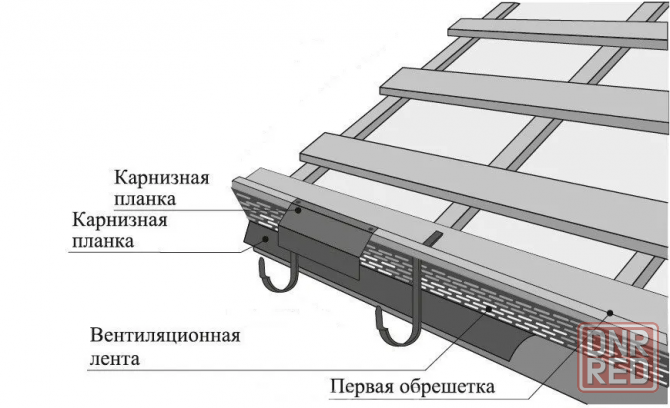 Карнизная планка

Карнизная планка

Вентиляционная лента

Первая обрешетка

DNR RED