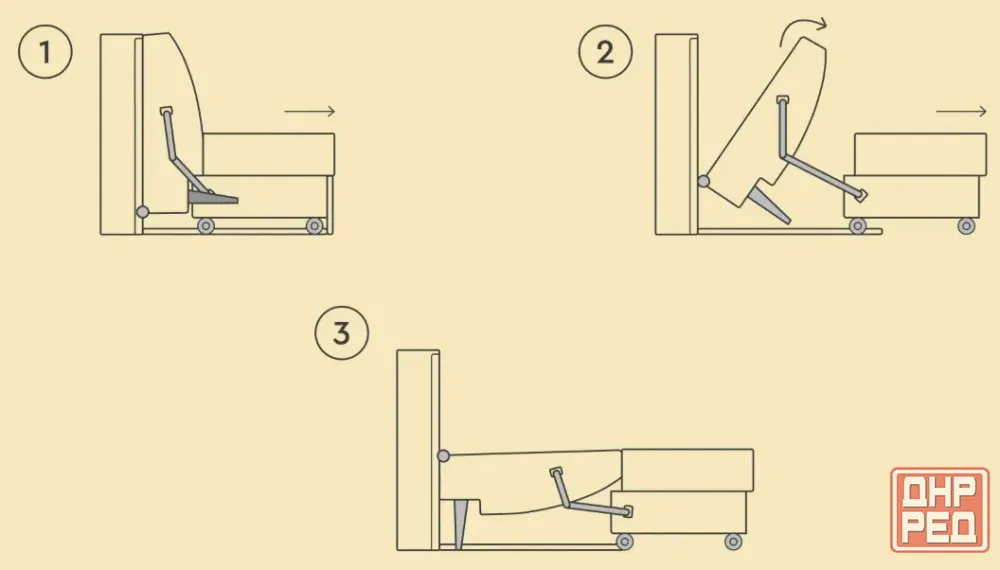 1

2

3

ДНР
РЕД