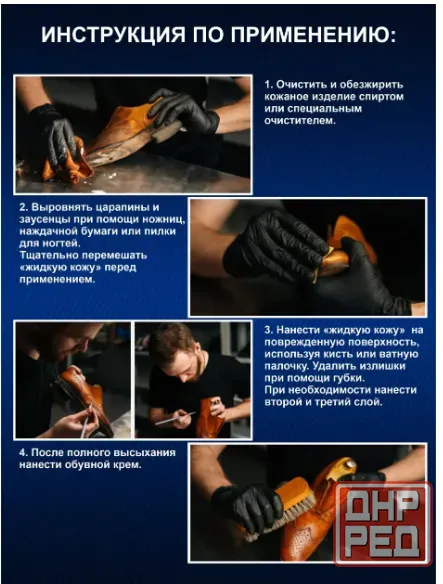 ИНСТРУКЦИЯ ПО ПРИМЕНЕНИЮ:

1. Очистить и обезжирить кожаное изделие спиртом или специальным очистителем.

2. Выровнять царапины и заусенцы при помощи ножниц, наждачной бумаги или пилки для ногтей.
Тщательно перемешать «жидкую кожу» перед применением.

3. Нанести «жидкую кожу» на поврежденную поверхность, используя кисть или ватную палочку. Удалить излишки при помощи губки.
При необходимости нанести второй и третий слой.

4. После полного высыхания нанести обувной крем.

ДНР РЕД