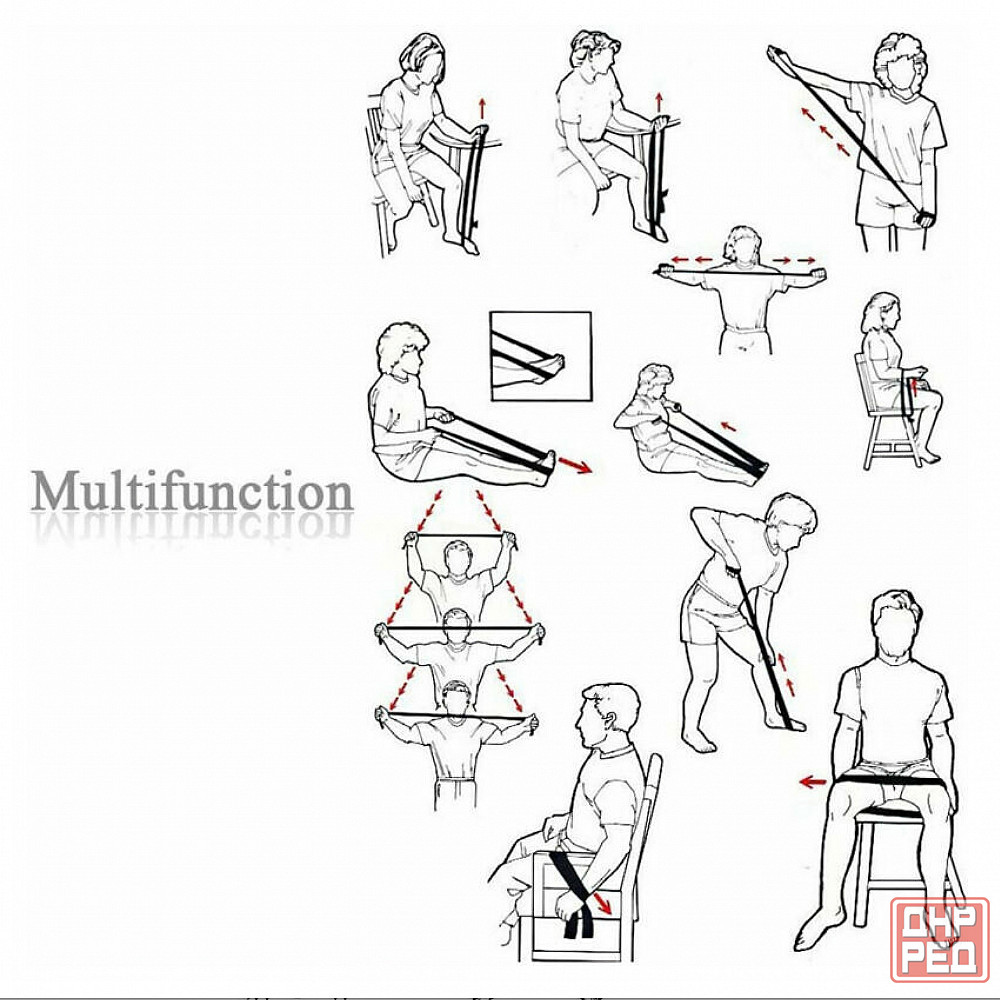 Multifunction

ДНР
РЕД