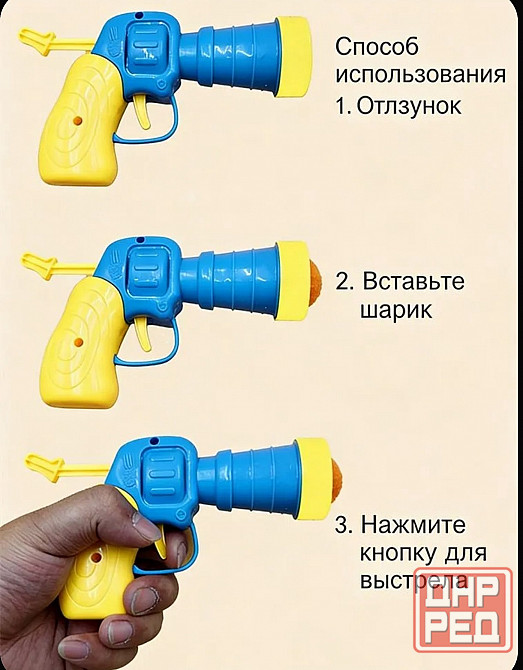 Способ использования
1. Отлзунок

2. Вставьте шарик

3. Нажмите кнопку для выстрела

ДНР
РЕД