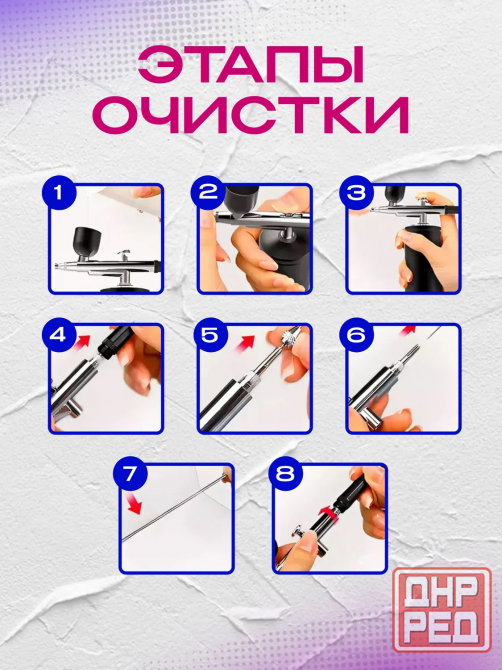 ЭТАПЫ ОЧИСТКИ

1

2

3

4

5

6

7

8

ДНР РЕД