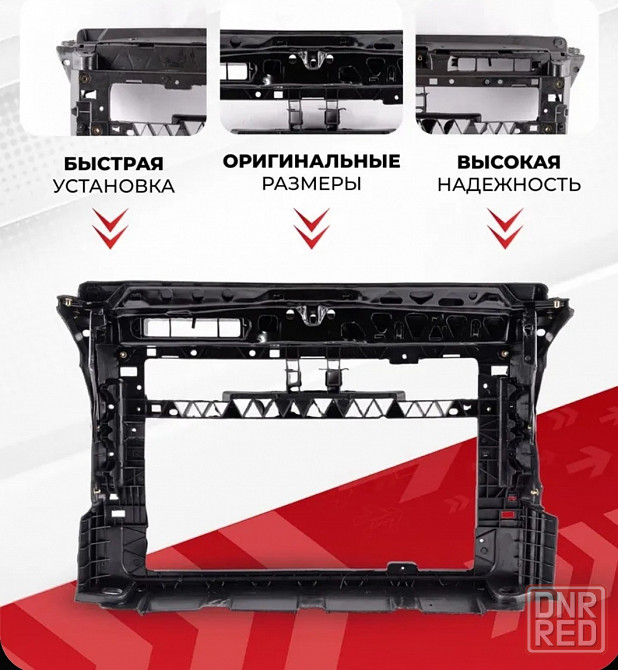 БЫСТРАЯ УСТАНОВКА

ОРИГИНАЛЬНЫЕ РАЗМЕРЫ

ВЫСОКАЯ НАДЕЖНОСТЬ

DNR RED