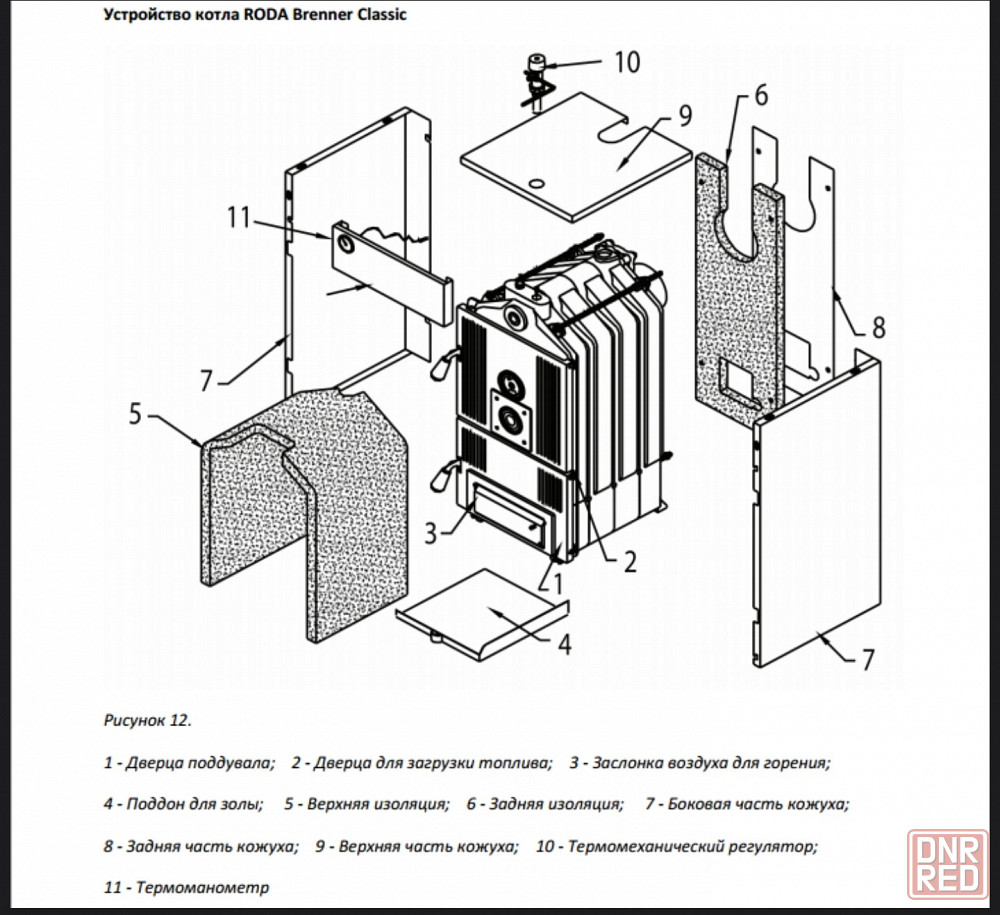 Устройство котла RODA Brenner Classic

10
9
6
11
8
7
5
3
2
1
4
7

Рисунок 12.

1 - Дверца поддувала; 2 - Дверца для загрузки топлива; 3 - Заслонка воздуха для горения;

4 - Поддон для золы; 5 - Верхняя изоляция; 6 - Задняя изоляция; 7 - Боковая часть кожуха;

8 - Задняя часть кожуха; 9 - Верхняя часть кожуха; 10 - Термомеханический регулятор;

11 - Термоманометр

DNR RED