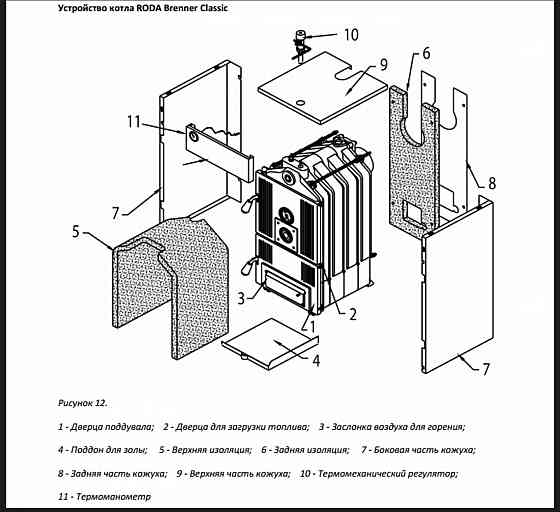 Устройство котла RODA Brenner Classic

10
9
6
11
8
7
5
3
2
1
4
7

Рисунок 12.

1 - Дверца поддувала; 2 - Дверца для загрузки топлива; 3 - Заслонка воздуха для горения;

4 - Поддон для золы; 5 - Верхняя изоляция; 6 - Задняя изоляция; 7 - Боковая часть кожуха;

8 - Задняя часть кожуха; 9 - Верхняя часть кожуха; 10 - Термомеханический регулятор;

11 - Термоманометр