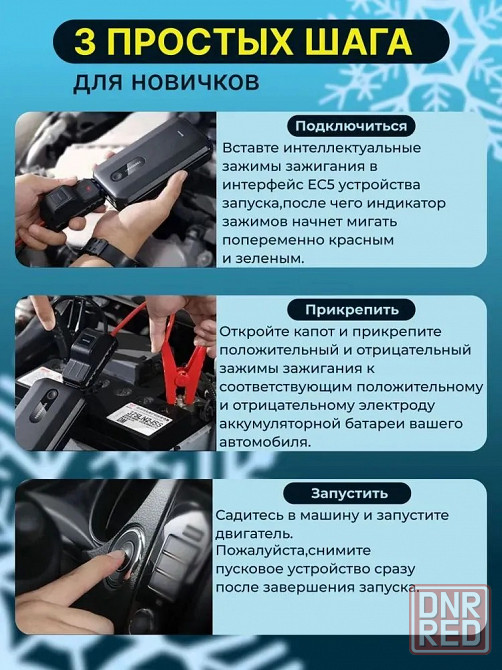 3 ПРОСТЫХ ШАГА
для новичков

Подключиться
Вставте интеллектуальные зажимы зажигания в интерфейс EC5 устройства запуска,после чего индикатор зажимов начнет мигать попеременно красным и зеленым.

Прикрепить
Откройте капот и прикрепите положительный и отрицательный зажимы зажигания к соответствующим положительному и отрицательному электроду аккумуляторной батареи вашего автомобиля.

Запустить
Садитесь в машину и запустите двигатель.
Пожалуйста,снимите пусковое устройство сразу после завершения запуска.

DNR RED