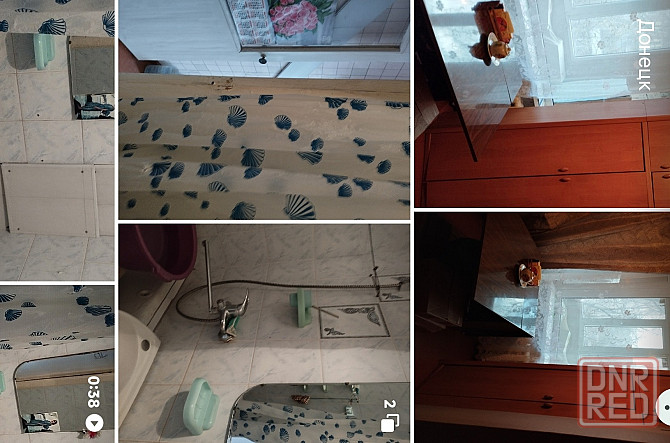 Донецк

0:38

2

DNR
RED