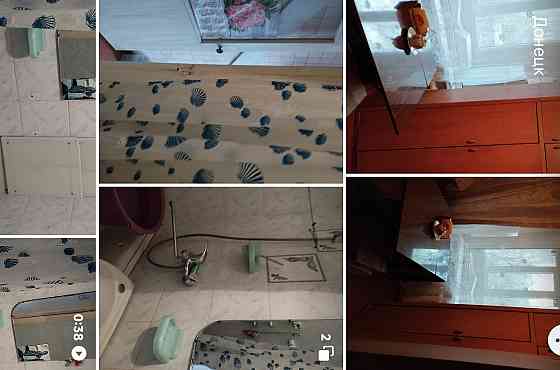 Донецк
0:38
2