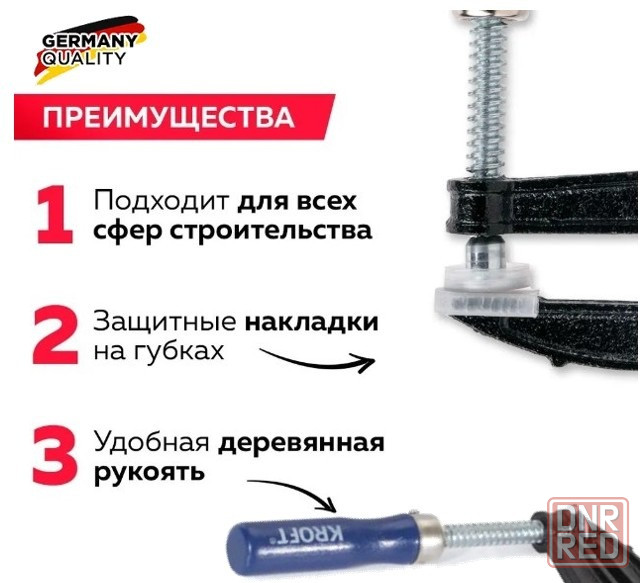 GERMANY QUALITY

ПРЕИМУЩЕСТВА

1 Подходит для всех сфер строительства

2 Защитные накладки на губках

3 Удобная деревянная рукоять

KROFT

DNR RED