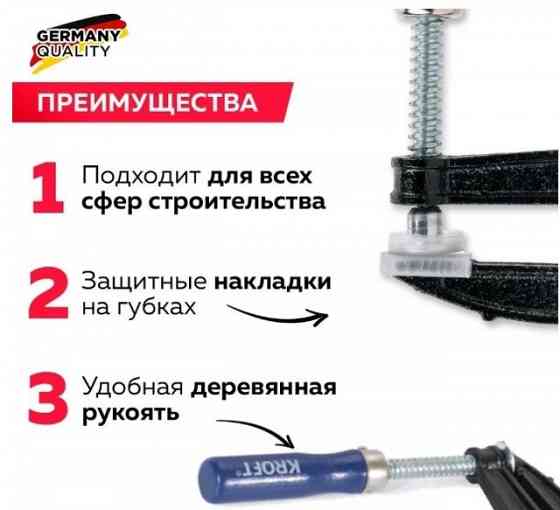 GERMANY QUALITY

ПРЕИМУЩЕСТВА

1 Подходит для всех сфер строительства

2 Защитные накладки на губках

3 Удобная деревянная рукоять

KROFT