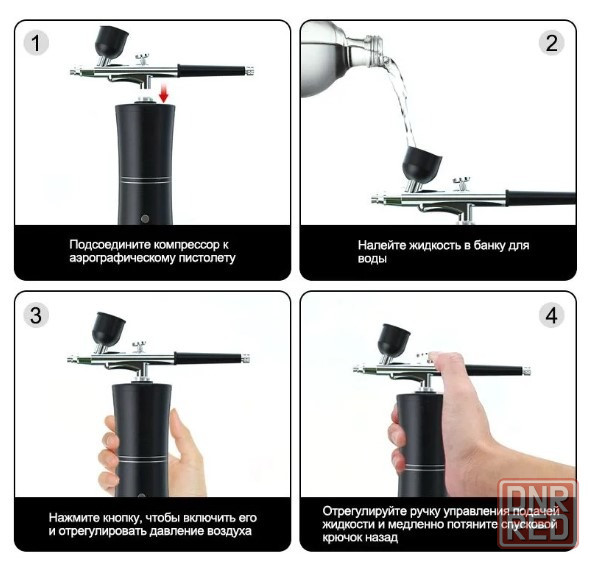 1

Подсоедините компрессор к аэрографическому пистолету

2

Налейте жидкость в банку для воды

3

Нажмите кнопку, чтобы включить его и отрегулировать давление воздуха

4

Отрегулируйте ручку управления подачей жидкости и медленно потяните спусковой крючок назад

DNR RED