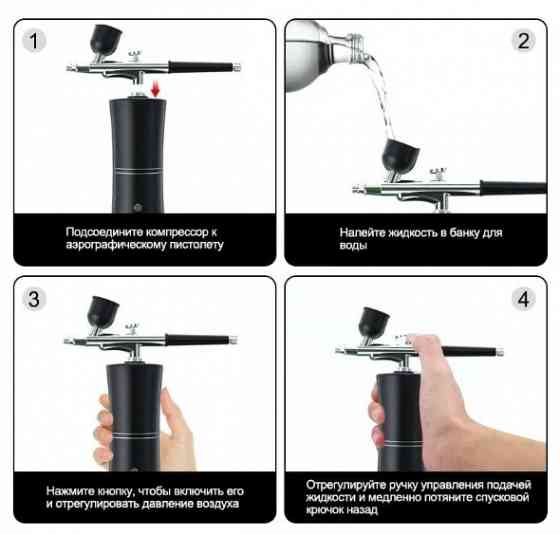 1

Подсоедините компрессор к аэрографическому пистолету

2

Налейте жидкость в банку для воды

3

Нажмите кнопку, чтобы включить его и отрегулировать давление воздуха

4

Отрегулируйте ручку управления подачей жидкости и медленно потяните спусковой крючок назад