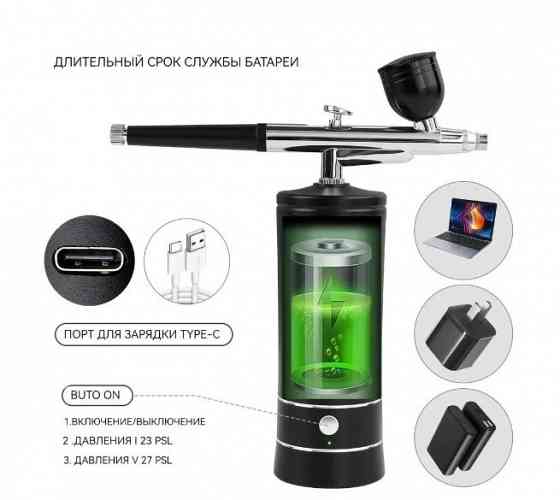 ДЛИТЕЛЬНЫЙ СРОК СЛУЖБЫ БАТАРЕИ

ПОРТ ДЛЯ ЗАРЯДКИ TYPE-C

BUTO ON

1.ВКЛЮЧЕНИЕ/ВЫКЛЮЧЕНИЕ

2 .ДАВЛЕНИЯ I 23 PSL

3. ДАВЛЕНИЯ V 27 PSL