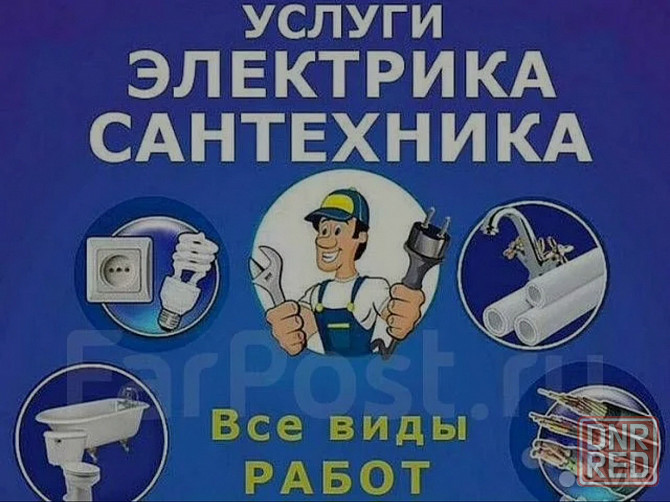 УСЛУГИ
ЭЛЕКТРИКА
САНТЕХНИКА

FarPost.ru

Все виды
РАБОТ

DNR
RED