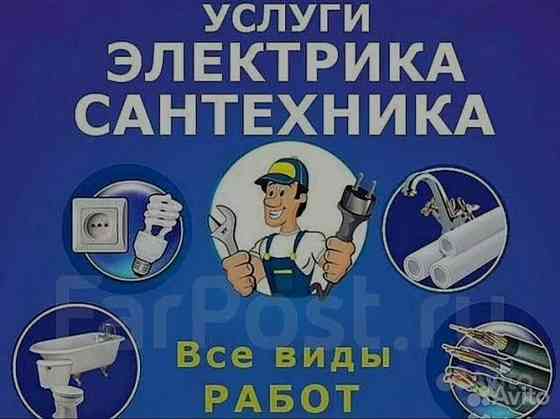 УСЛУГИ
ЭЛЕКТРИКА
САНТЕХНИКА

FarPost.ru

Все виды
РАБОТ

Avito