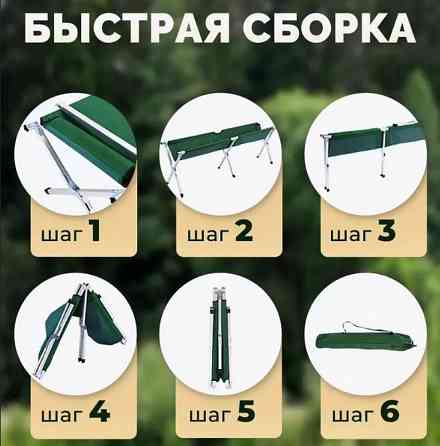 БЫСТРАЯ СБОРКА

шаг 1

шаг 2

шаг 3

шаг 4

шаг 5

шаг 6