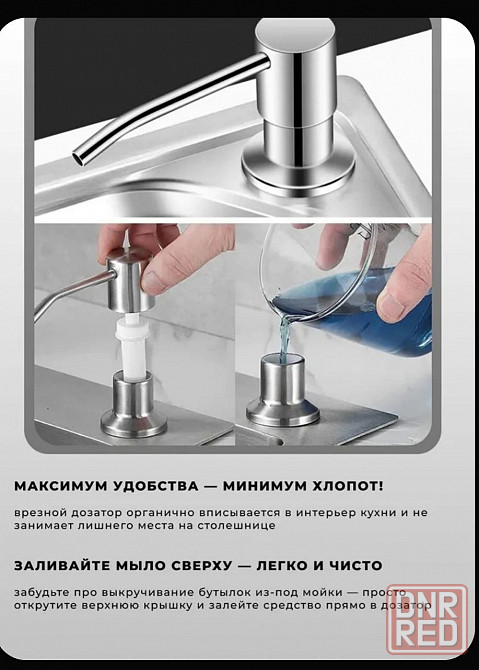 МАКСИМУМ УДОБСТВА — МИНИМУМ ХЛОПОТ!

врезной дозатор органично вписывается в интерьер кухни и не занимает лишнего места на столешнице

ЗАЛИВАЙТЕ МЫЛО СВЕРХУ — ЛЕГКО И ЧИСТО

забудьте про выкручивание бутылок из-под мойки — просто открутите верхнюю крышку и залейте средство прямо в дозатор

DNR RED