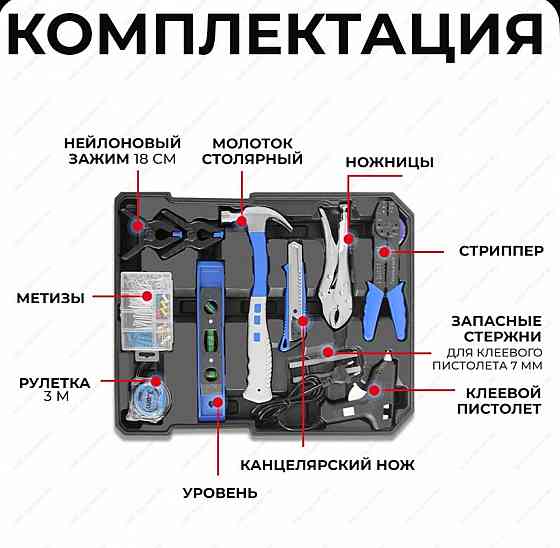 КОМПЛЕКТАЦИЯ

НЕЙЛОНОВЫЙ ЗАЖИМ 18 СМ

МОЛОТОК СТОЛЯРНЫЙ

НОЖНИЦЫ

СТРИППЕР

МЕТИЗЫ

ЗАПАСНЫЕ СТЕРЖНИ ДЛЯ КЛЕЕВОГО ПИСТОЛЕТА 7 ММ

РУЛЕТКА 3 М

КЛЕЕВОЙ ПИСТОЛЕТ

КАНЦЕЛЯРСКИЙ НОЖ

УРОВЕНЬ