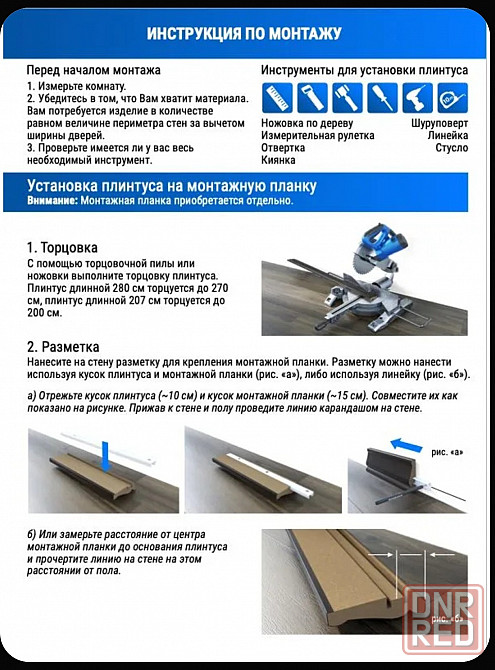 ИНСТРУКЦИЯ ПО МОНТАЖУ

Перед началом монтажа
1. Измерьте комнату.
2. Убедитесь в том, что Вам хватит материала. Вам потребуется изделие в количестве равном величине периметра стен за вычетом ширины дверей.
3. Проверьте имеется ли у вас весь необходимый инструмент.

Инструменты для установки плинтуса

Ножовка по дереву
Измерительная рулетка
Отвертка
Киянка
Шуруповерт
Линейка
Стусло

Установка плинтуса на монтажную планку
Внимание: Монтажная планка приобретается отдельно.

1. Торцовка
С помощью торцовочной пилы или ножовки выполните торцовку плинтуса. Плинтус длинной 280 см торцуется до 270 см, плинтус длинной 207 см торцуется до 200 см.

2. Разметка
Нанесите на стену разметку для крепления монтажной планки. Разметку можно нанести используя кусок плинтуса и монтажной планки (рис. «а»), либо используя линейку (рис. «б»).

а) Отрежьте кусок плинтуса (~10 см) и кусок монтажной планки (~15 см). Совместите их как показано на рисунке. Прижав к стене и полу проведите линию карандашом на стене.

рис. «а»

б) Или замерьте расстояние от центра монтажной планки до основания плинтуса и прочертите линию на стене на этом расстоянии от пола.

рис. «б»

DNR RED