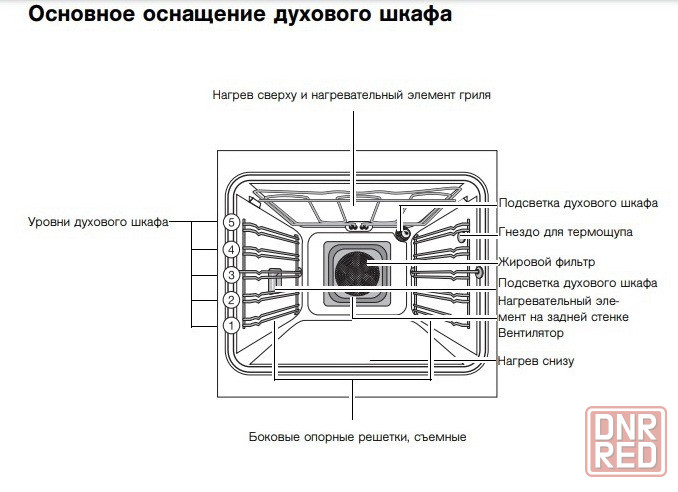 Основное оснащение духового шкафа

Нагрев сверху и нагревательный элемент гриля

Уровни духового шкафа

5
4
3
2
1

Подсветка духового шкафа
Гнездо для термощупа
Жировой фильтр
Подсветка духового шкафа
Нагревательный элемент на задней стенке
Вентилятор
Нагрев снизу

Боковые опорные решетки, съемные

DNR RED