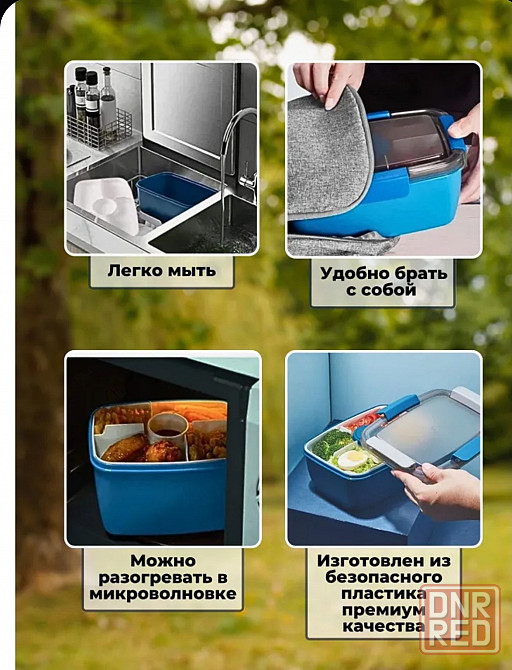 Легко мыть

Удобно брать с собой

Можно разогревать в микроволновке

Изготовлен из безопасного пластика премиум качества

DNR RED