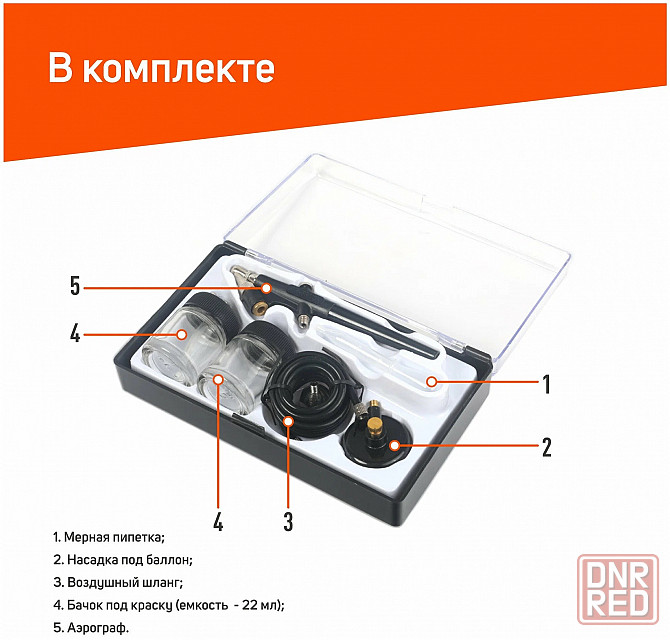 В комплекте

5

4

1

2

4

3

1. Мерная пипетка;

2. Насадка под баллон;

3. Воздушный шланг;

4. Бачок под краску (емкость - 22 мл);

5. Аэрограф.

DNR RED