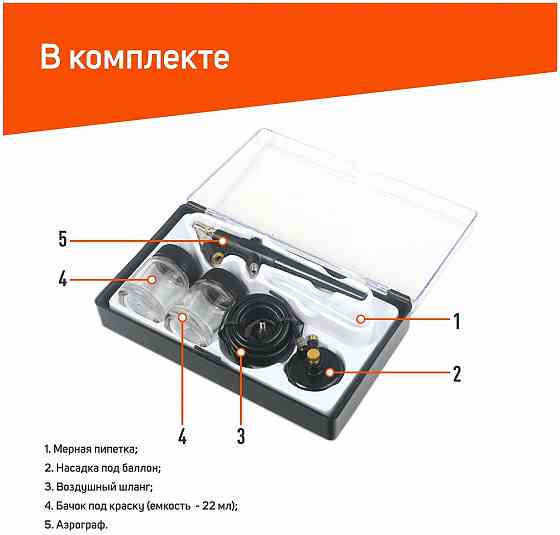 В комплекте

5

4

1

2

4

3

1. Мерная пипетка;

2. Насадка под баллон;

3. Воздушный шланг;

4. Бачок под краску (емкость - 22 мл);

5. Аэрограф.