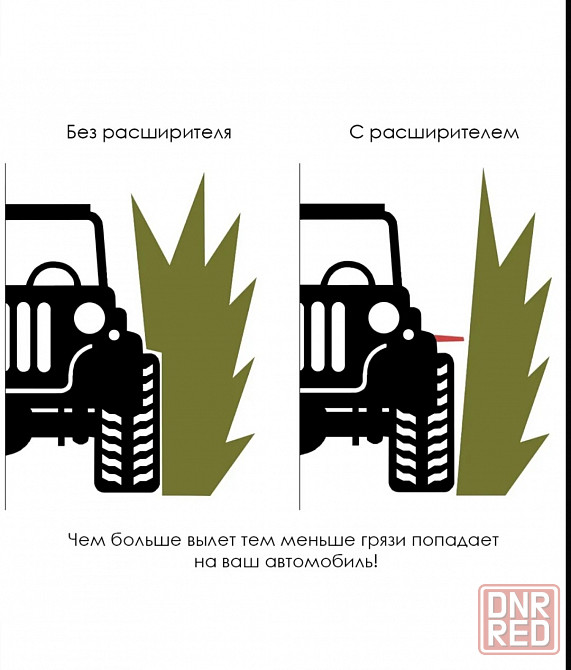 Без расширителя

С расширителем

Чем больше вылет тем меньше грязи попадает на ваш автомобиль!

DNR RED