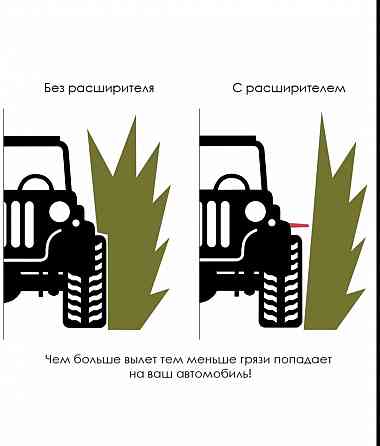 Без расширителя

С расширителем

Чем больше вылет тем меньше грязи попадает на ваш автомобиль!