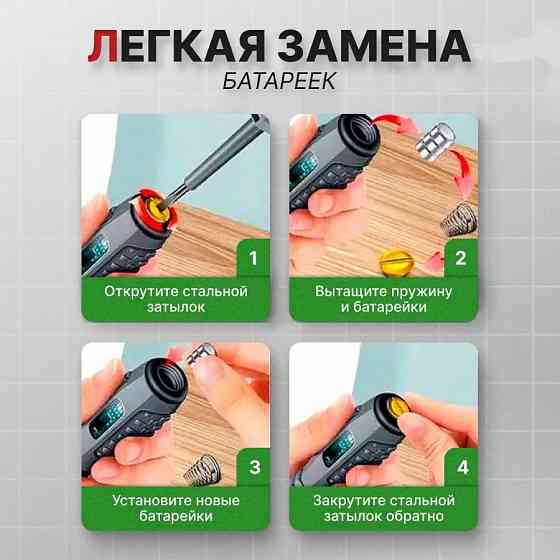 ЛЕГКАЯ ЗАМЕНА
БАТАРЕЕК

1
Открутите стальной затылок

2
Вытащите пружину и батарейки

3
Установите новые батарейки

4
Закрутите стальной затылок обратно