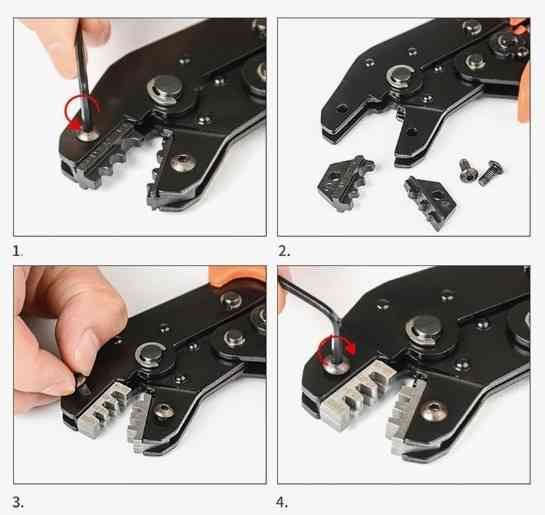 1.

2.

3.

4.