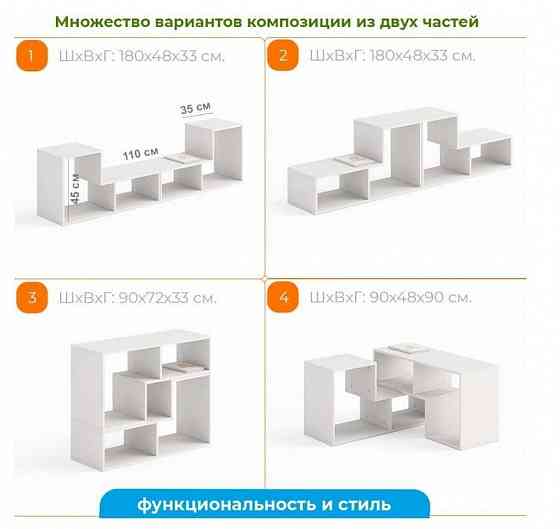 Множество вариантов композиции из двух частей

1 ШхВхГ: 180х48х33 см.

35 см
110 см
45 см

2 ШхВхГ: 180х48х33 см.

3 ШхВхГ: 90х72х33 см.

4 ШхВхГ: 90х48х90 см.

функциональность и стиль